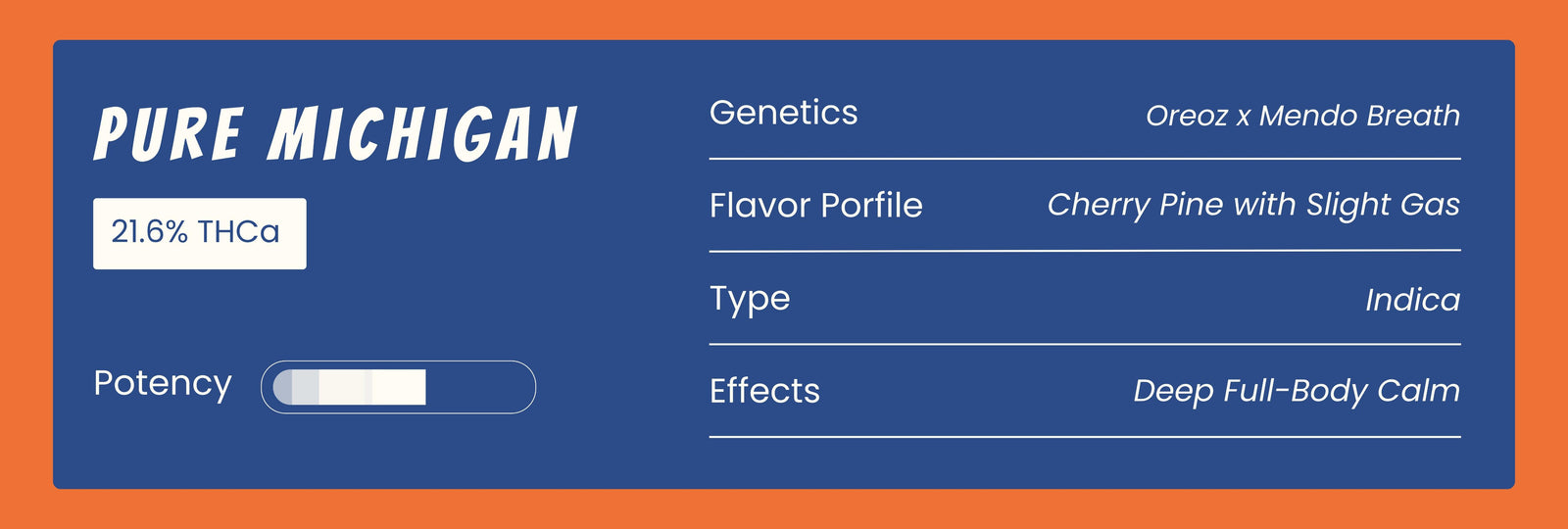 PURE MICHIGAN

21.6% THCa

Potency

Genetics
Oreoz x Mendo Breath

Flavor Porfile
Cherry Pine with Slight Gas

Type
Indica

Effects
Deep Full-Body Calm